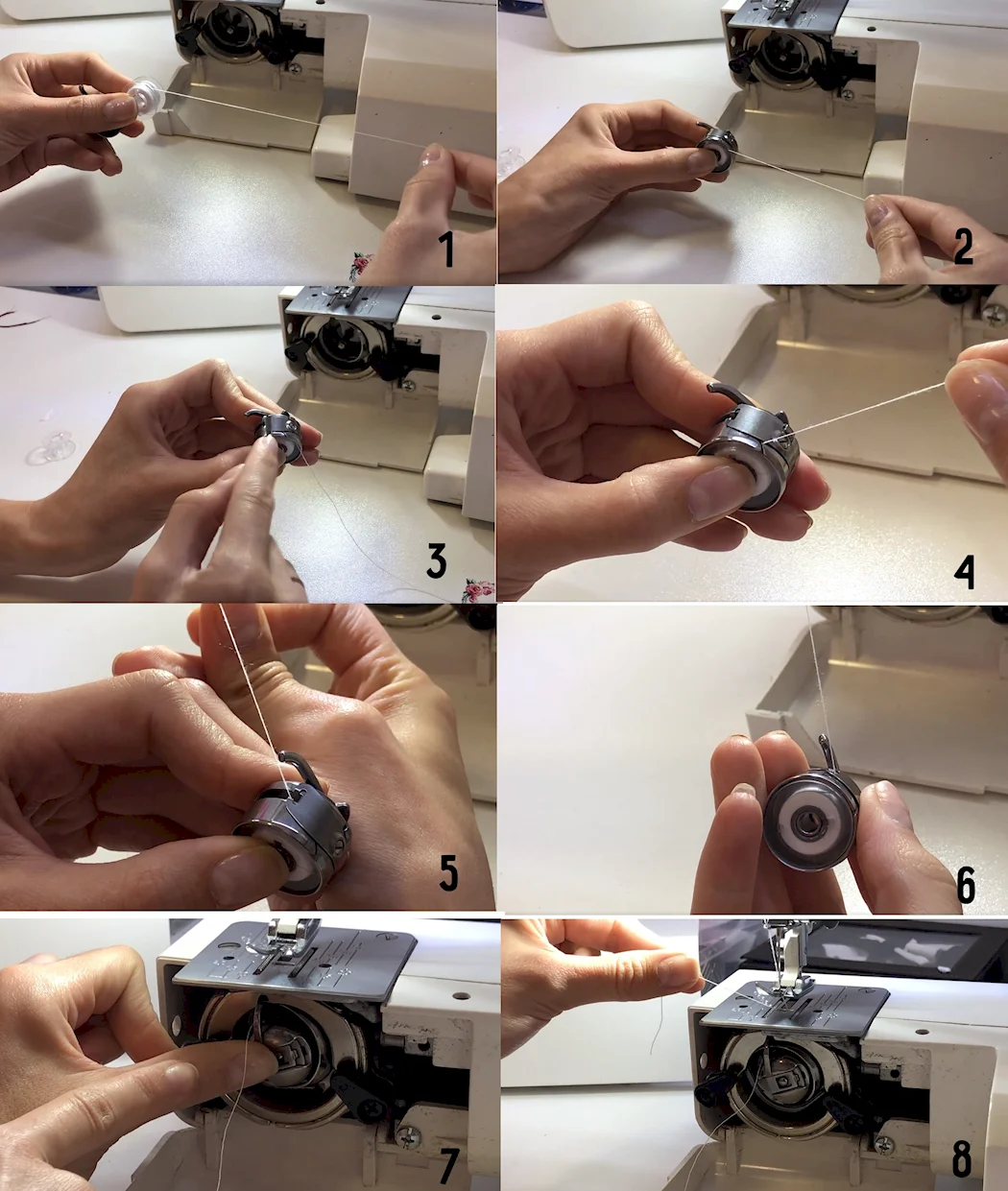 1

2

3

4

5

6

7

8